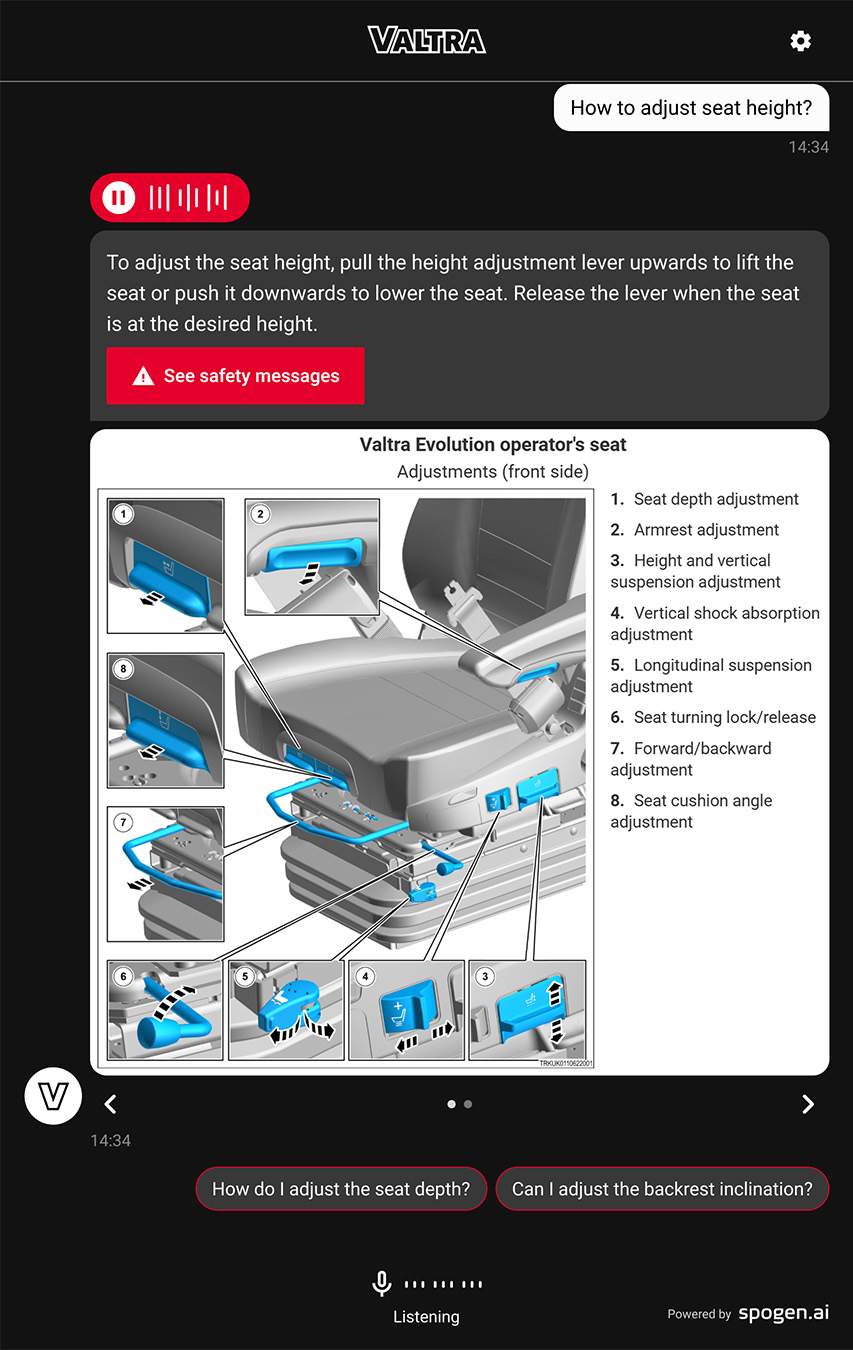 VALTRA

How to adjust seat height?

14:34

To adjust the seat height, pull the height adjustment lever upwards to lift the seat or push it downwards to lower the seat. Release the lever when the seat is at the desired height.

See safety messages

Valtra Evolution operator's seat

Adjustments (front side)

1
2
8
7
6
5
4
3
TRKUK0110622001

1. Seat depth adjustment
2. Armrest adjustment
3. Height and vertical suspension adjustment
4. Vertical shock absorption adjustment
5. Longitudinal suspension adjustment
6. Seat turning lock/release
7. Forward/backward adjustment
8. Seat cushion angle adjustment

V

14:34

How do I adjust the seat depth?

Can I adjust the backrest inclination?

Listening

Powered by spogen.ai